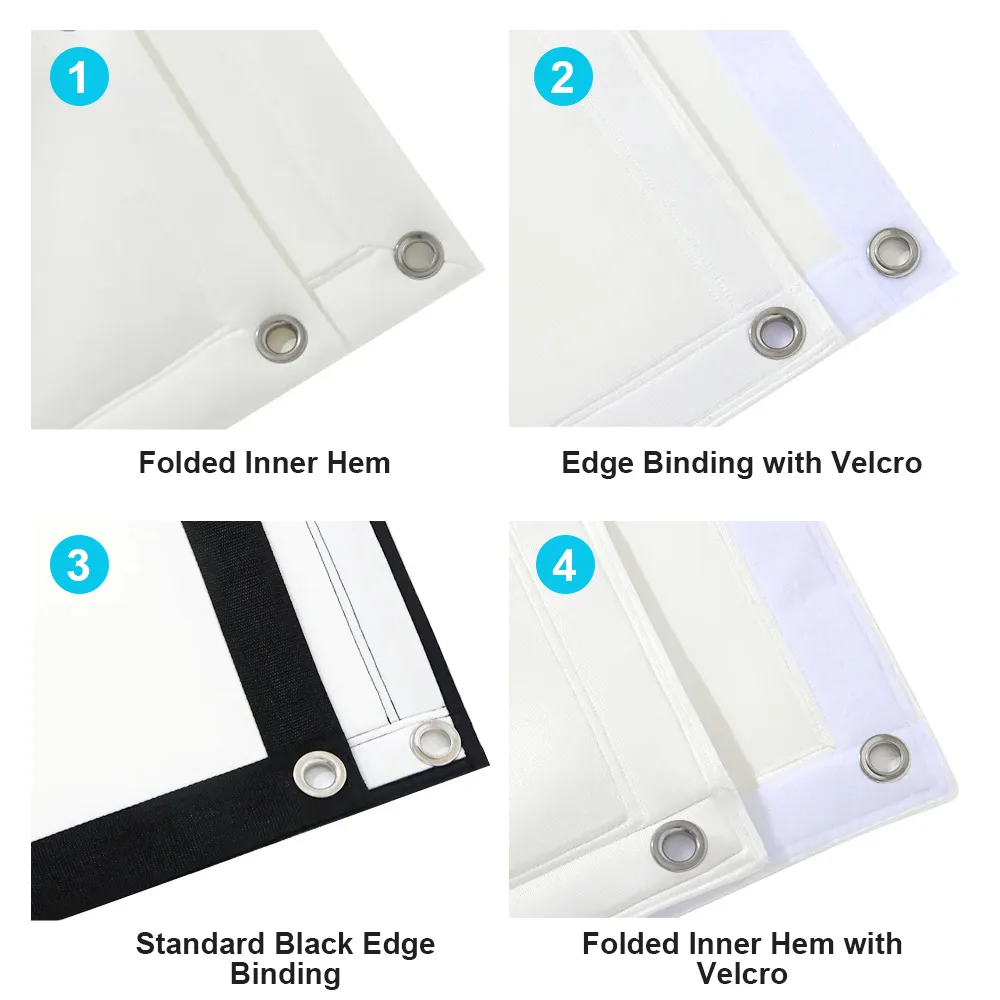 1

Folded Inner Hem

2

Edge Binding with Velcro

3

Standard Black Edge Binding

4

Folded Inner Hem with Velcro