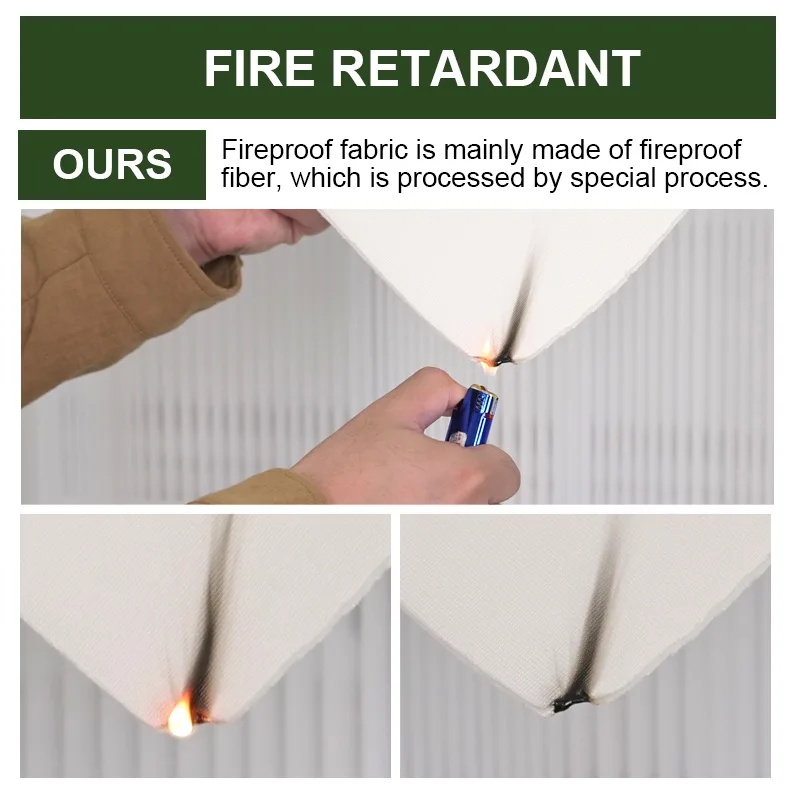 FIRE RETARDANT

OURS

Fireproof fabric is mainly made of fireproof fiber, which is processed by special process.