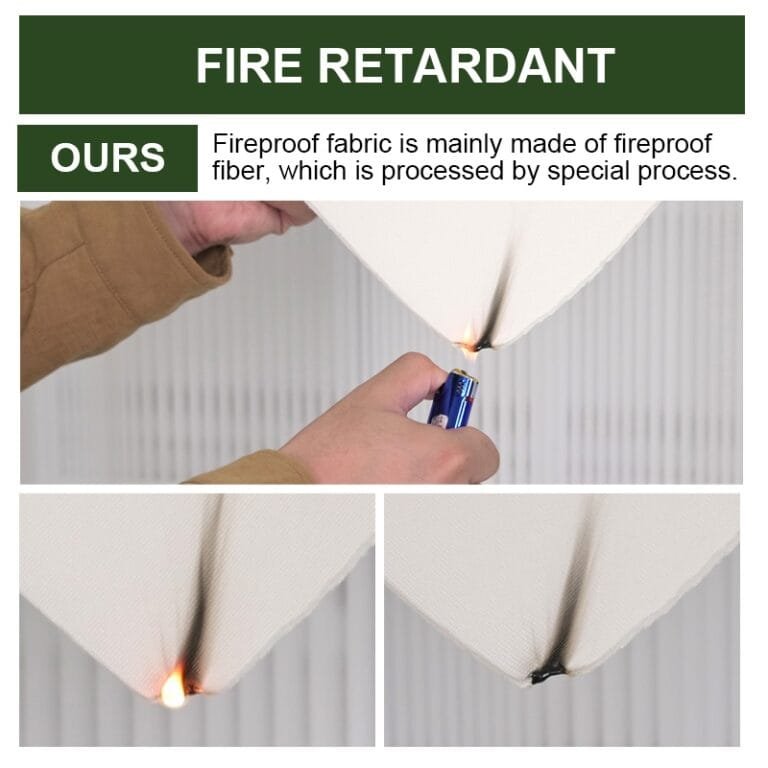 FIRE RETARDANT

OURS

Fireproof fabric is mainly made of fireproof fiber, which is processed by special process.